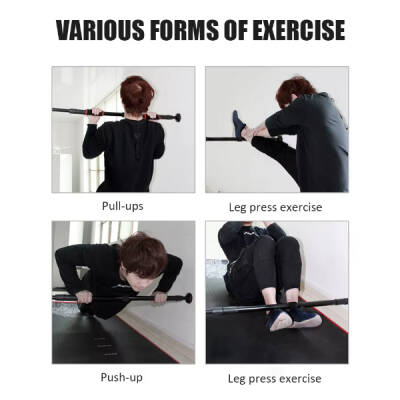 VARIOUS FORMS OF EXERCISE

Pull-ups

Leg press exercise

Push-up

Leg press exercise