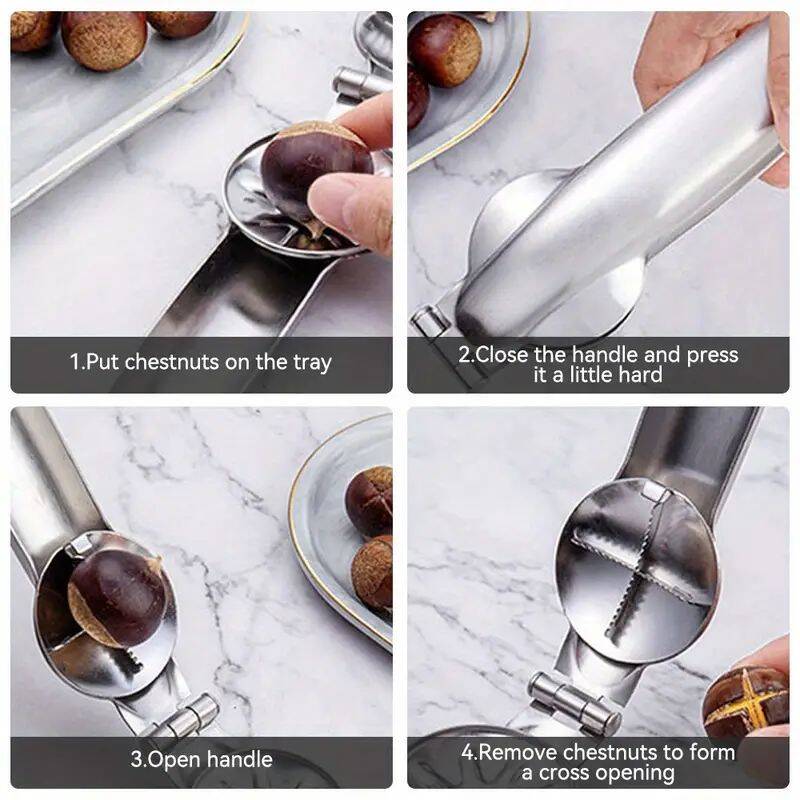 1.Put chestnuts on the tray

2.Close the handle and press it a little hard

3.Open handle

4.Remove chestnuts to form a cross opening