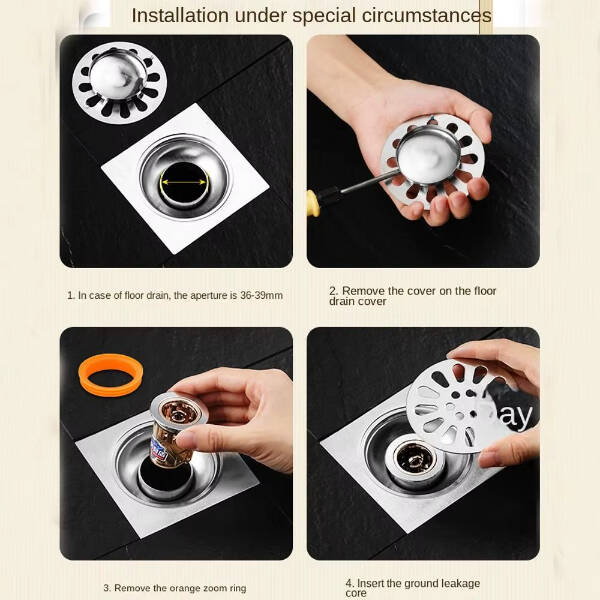 Installation under special circumstances

1. In case of floor drain, the aperture is 36-39mm

2. Remove the cover on the floor drain cover

ay

3. Remove the orange zoom ring

4. Insert the ground leakage core