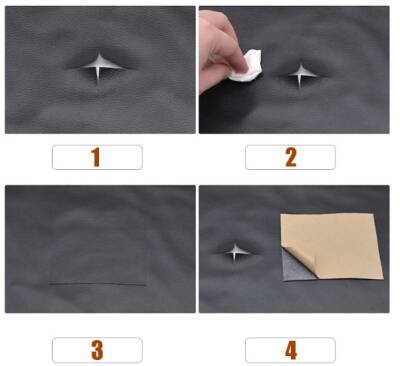 1

2

3

4