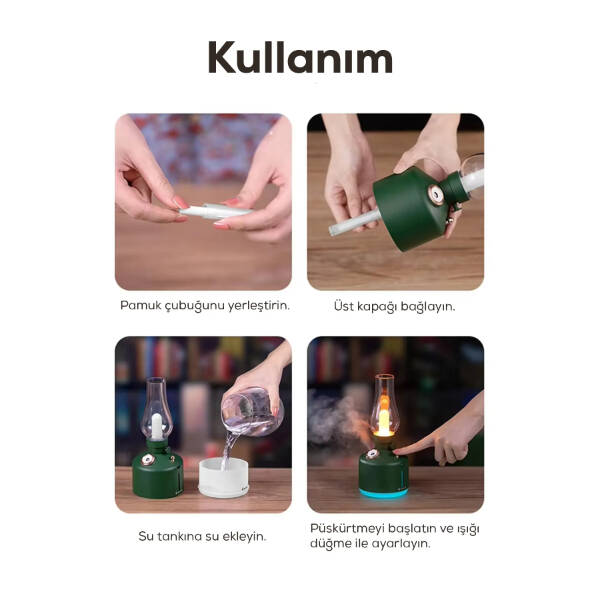 Kullanım

Pamuk çubuğunu yerleştirin.

Üst kapağı bağlayın.

Su tankına su ekleyin.

Püskürtmeyi başlatın ve ışığı düğme ile ayarlayın.