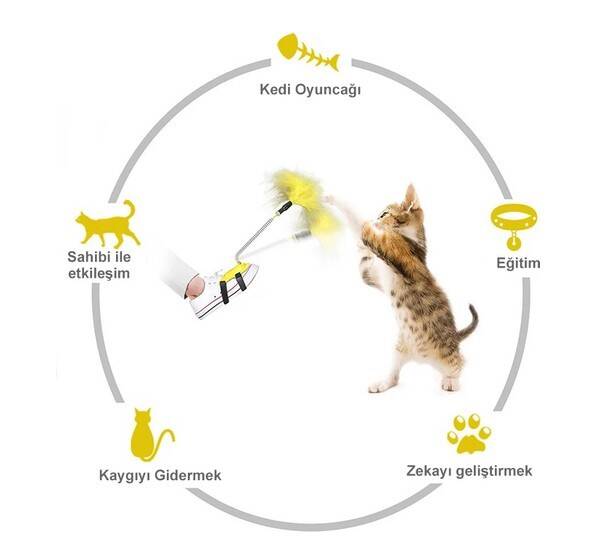 Kedi Oyuncağı

Sahibi ile etkileşim

Eğitim

Kaygıyı Gidermek

Zekayı geliştirmek